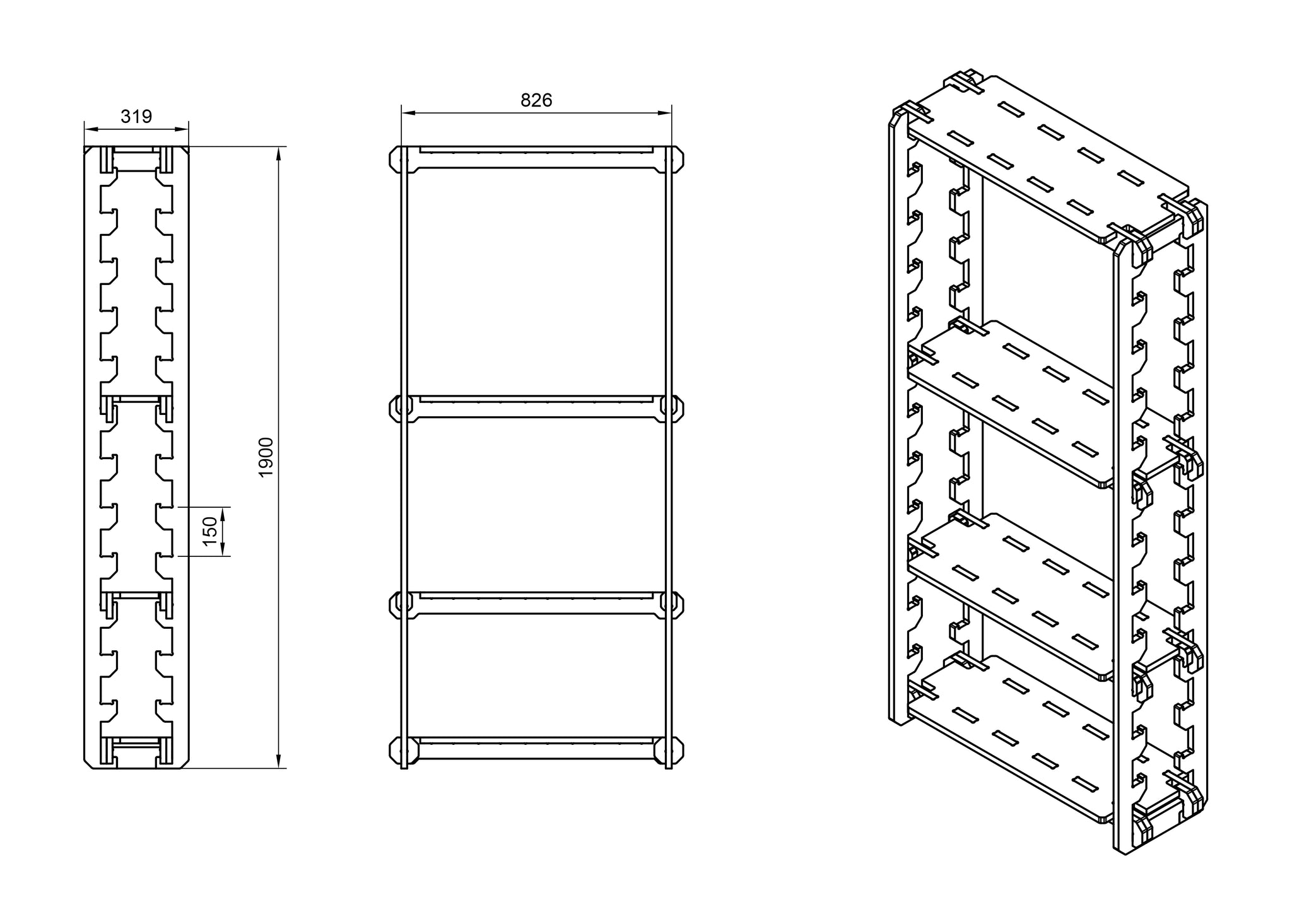 319

1900

150

826