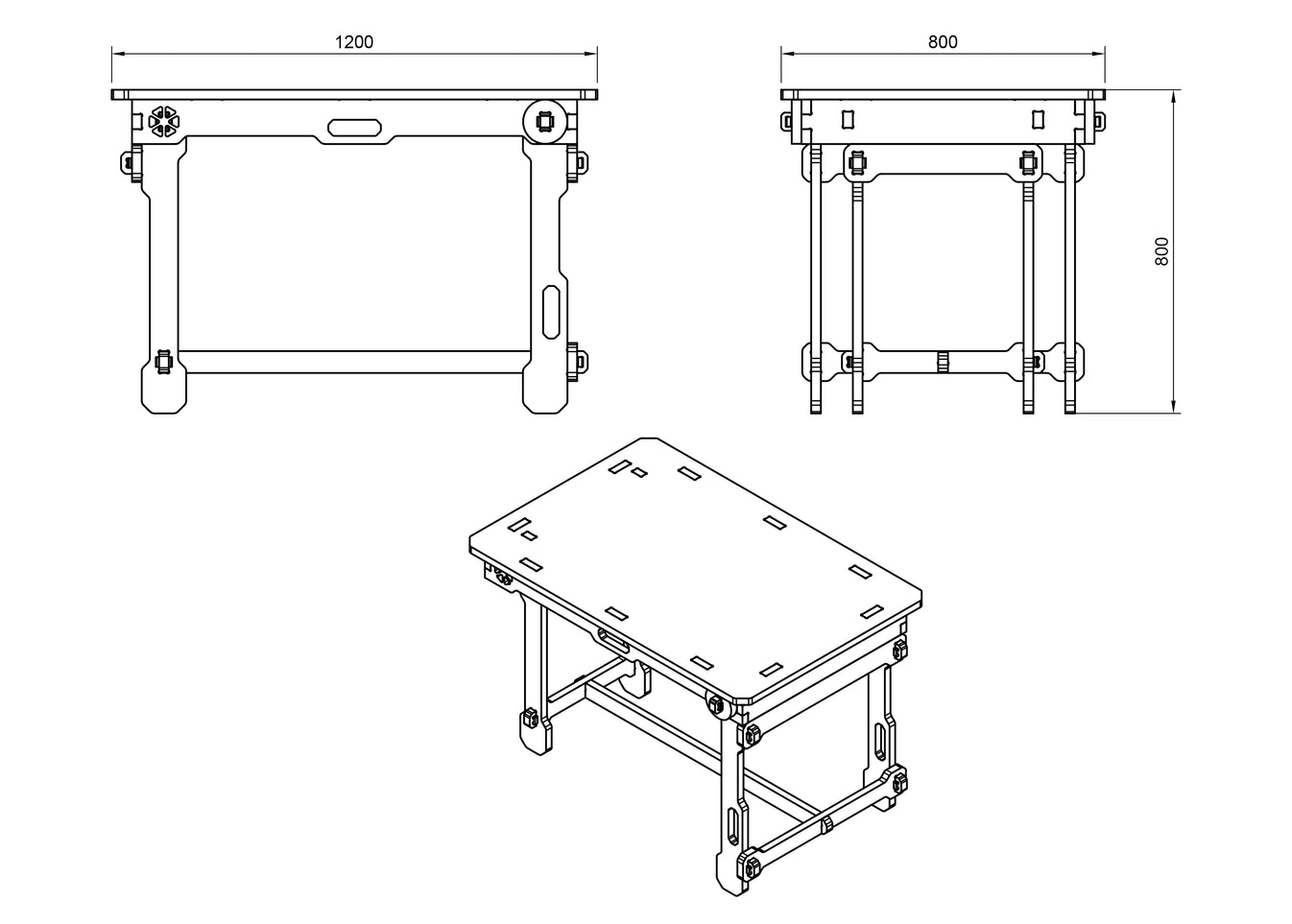 1200

800

800