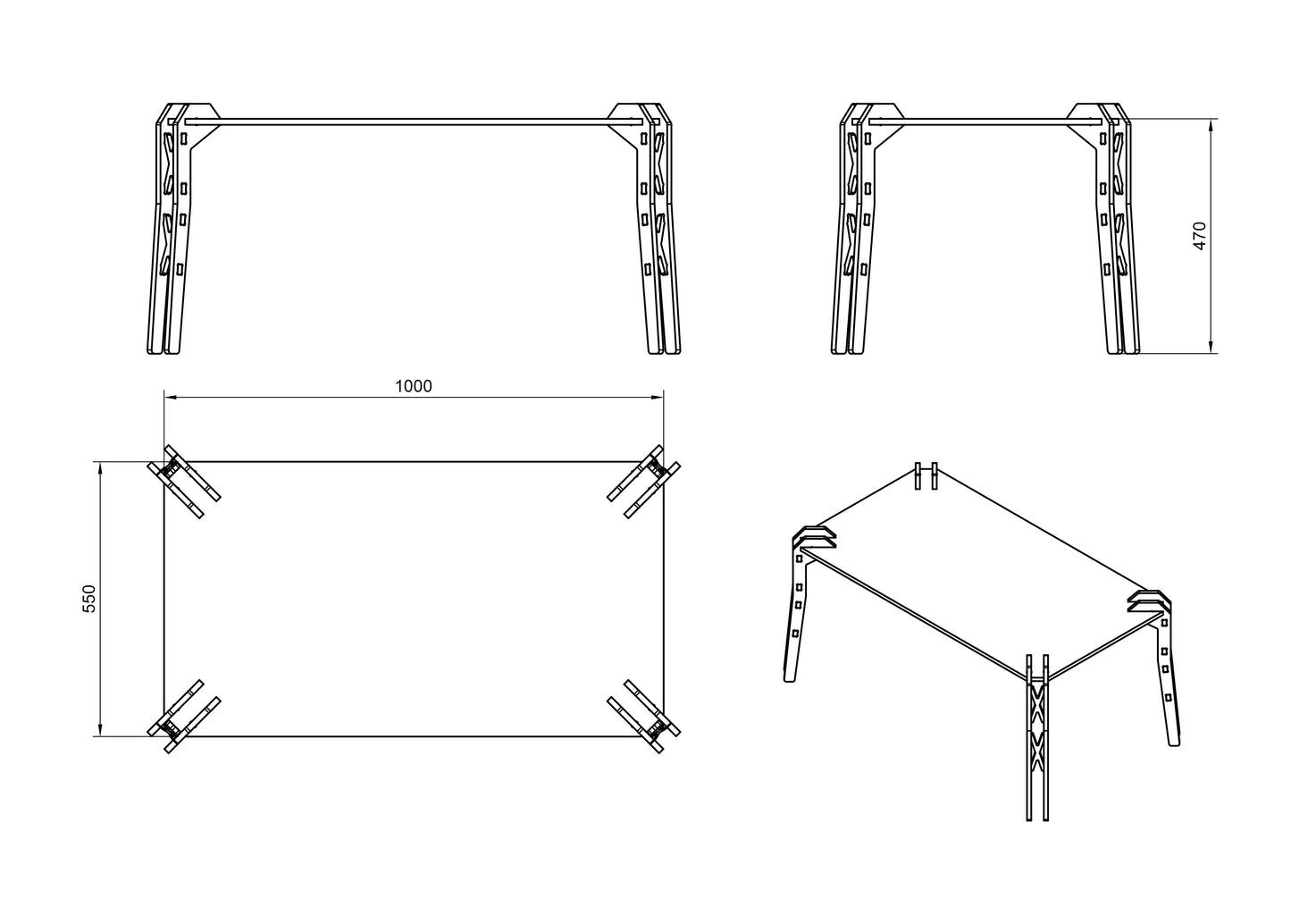 470

1000

550