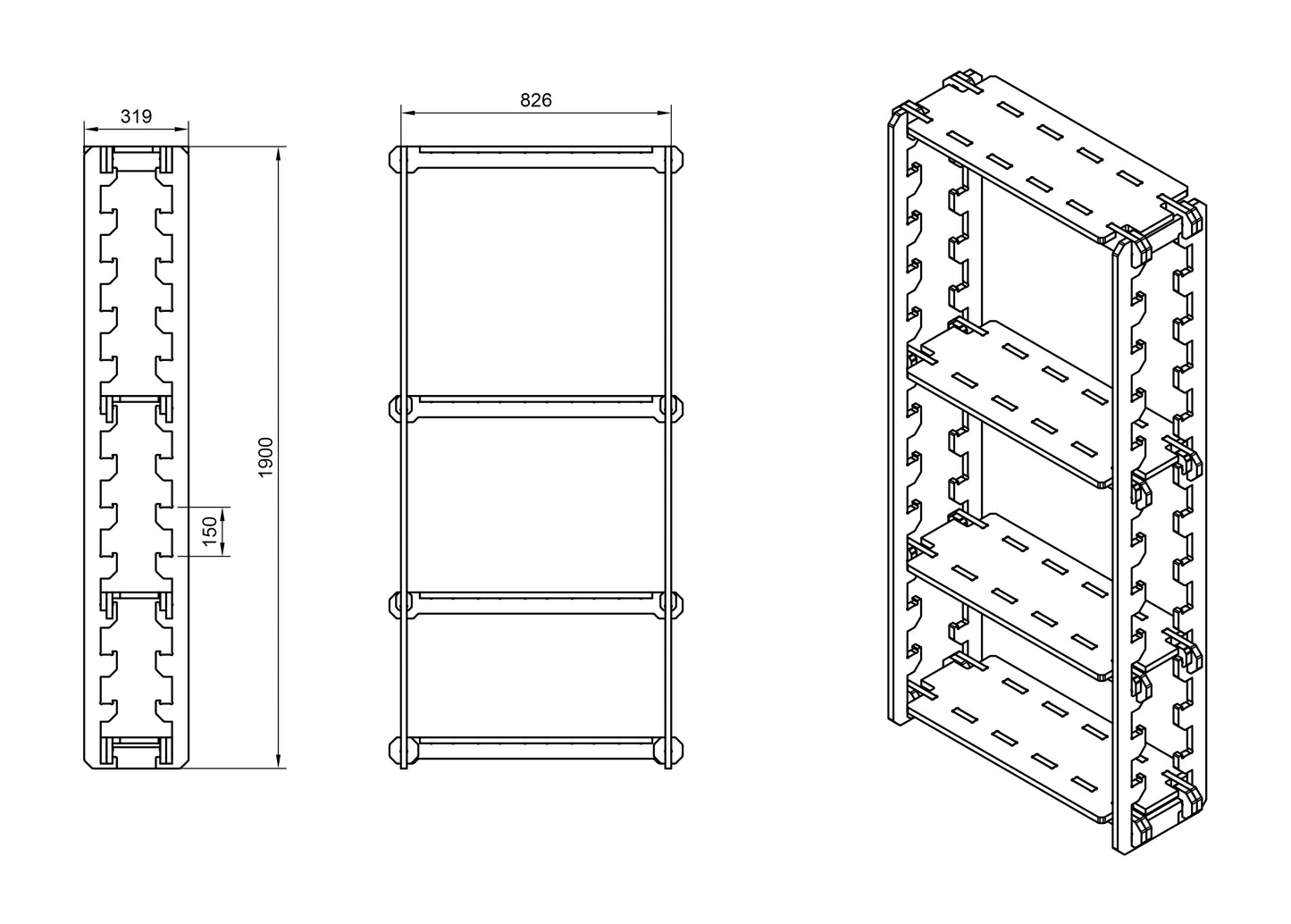 319

1900

150

826