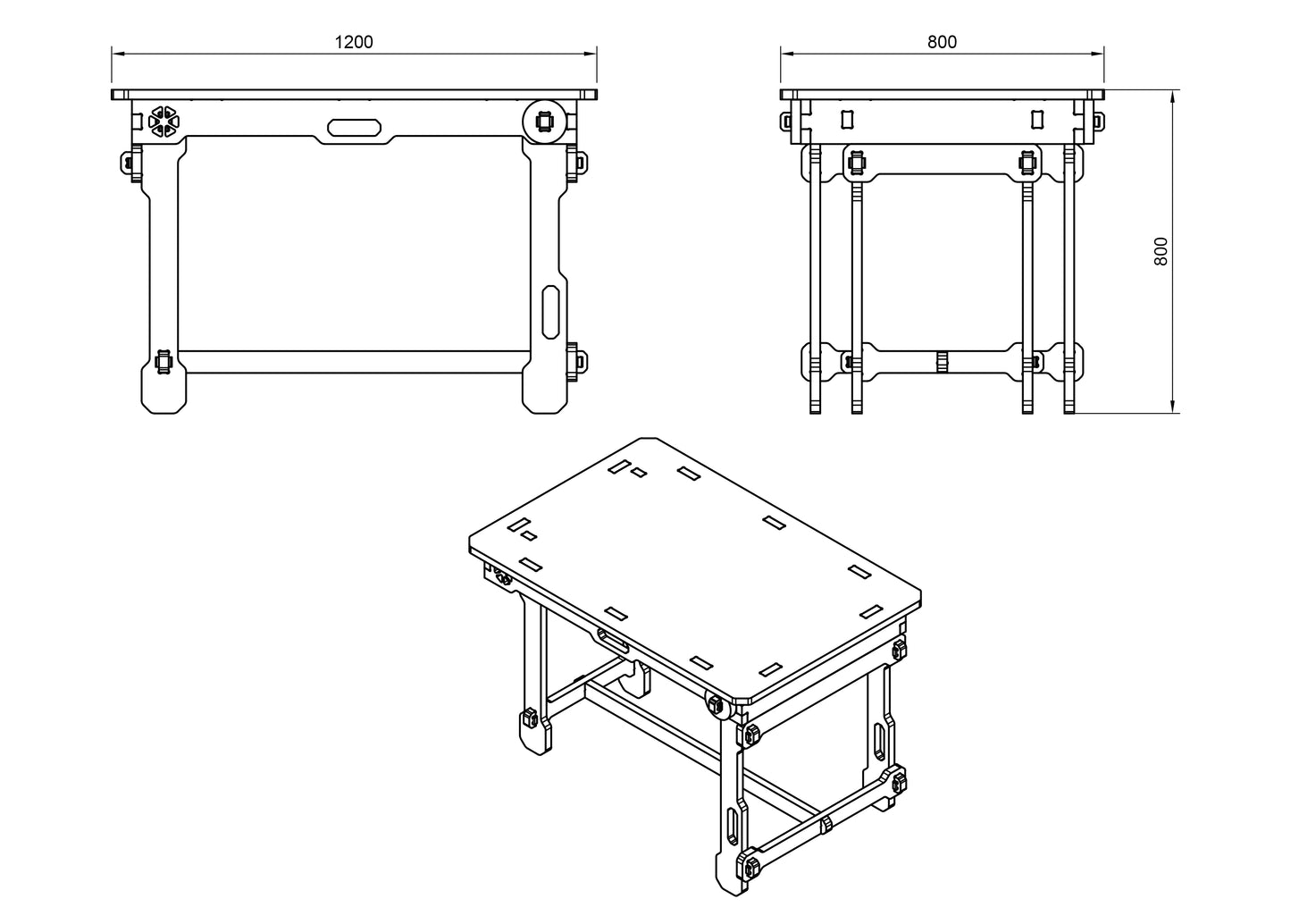 1200

800

800