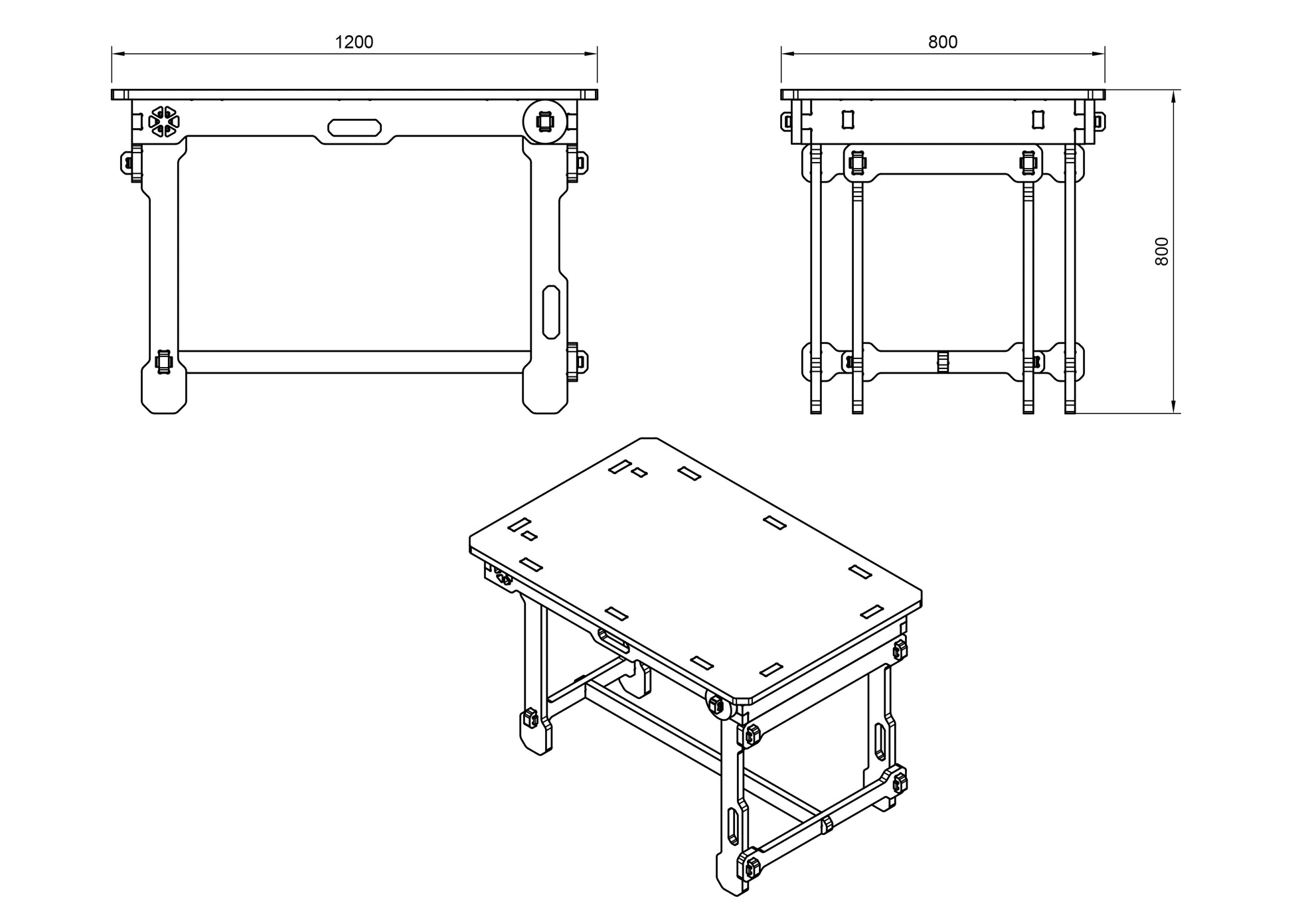 1200

800

800