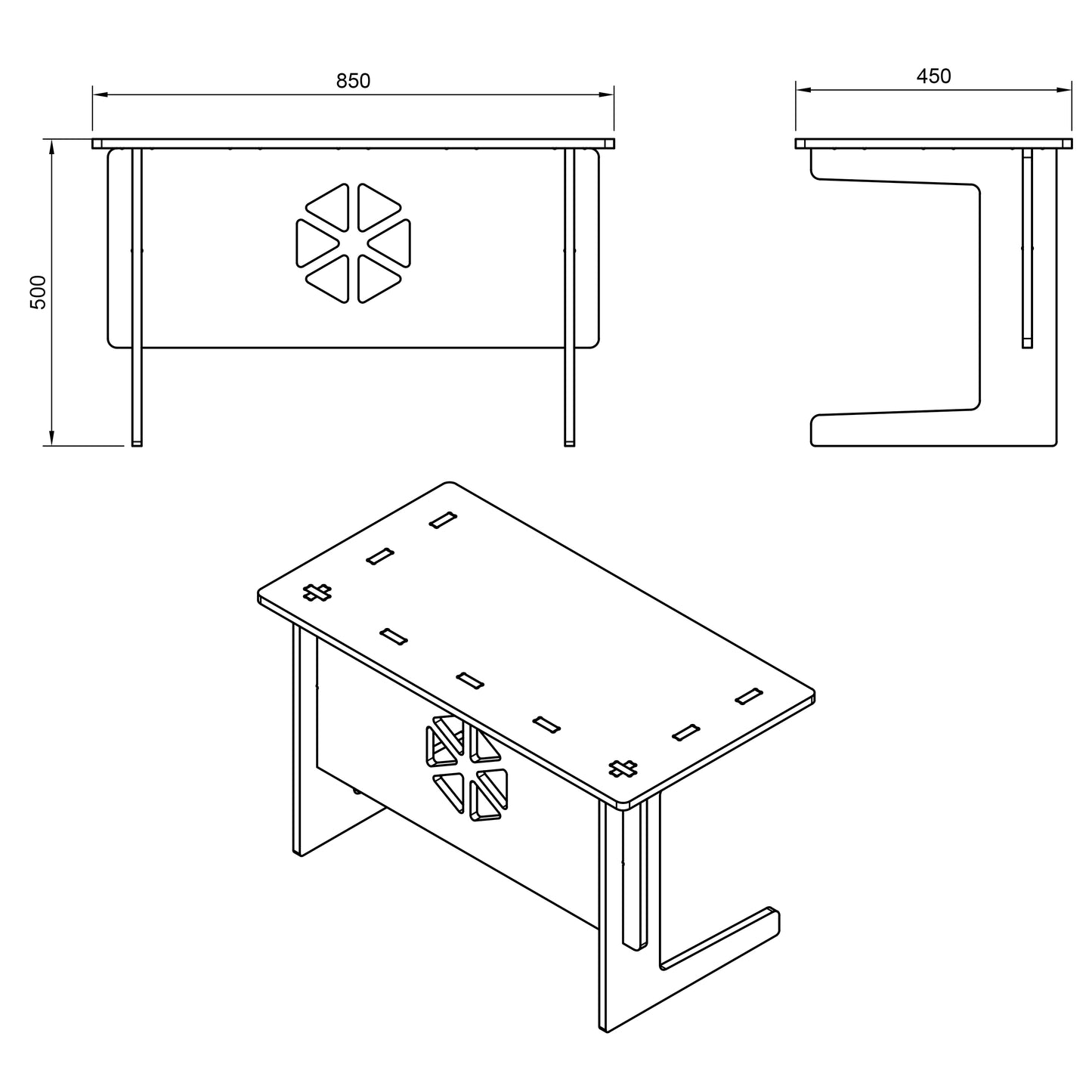 850

450

500